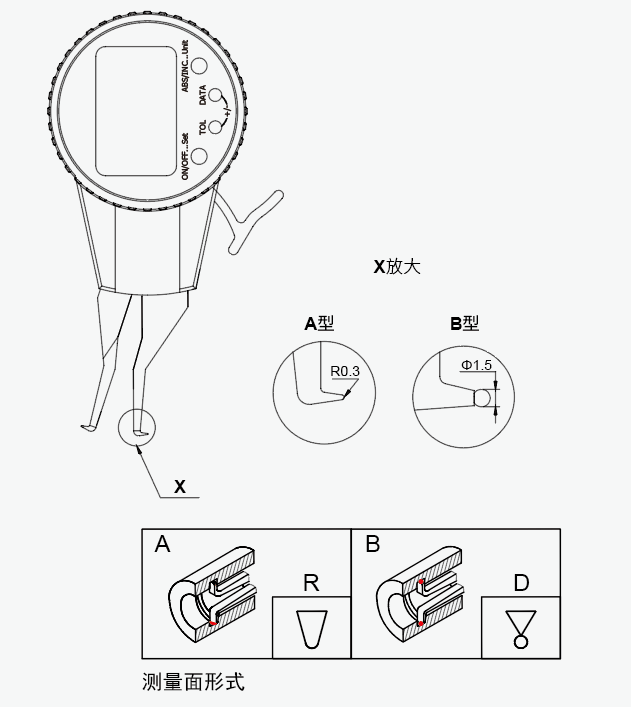 ABS/INC...Unit
DATA
+/-
TOL
ON/OFF...Set

X放大

A型
R0.3

B型
Φ1.5

X

A
R

B
D

测量面形式