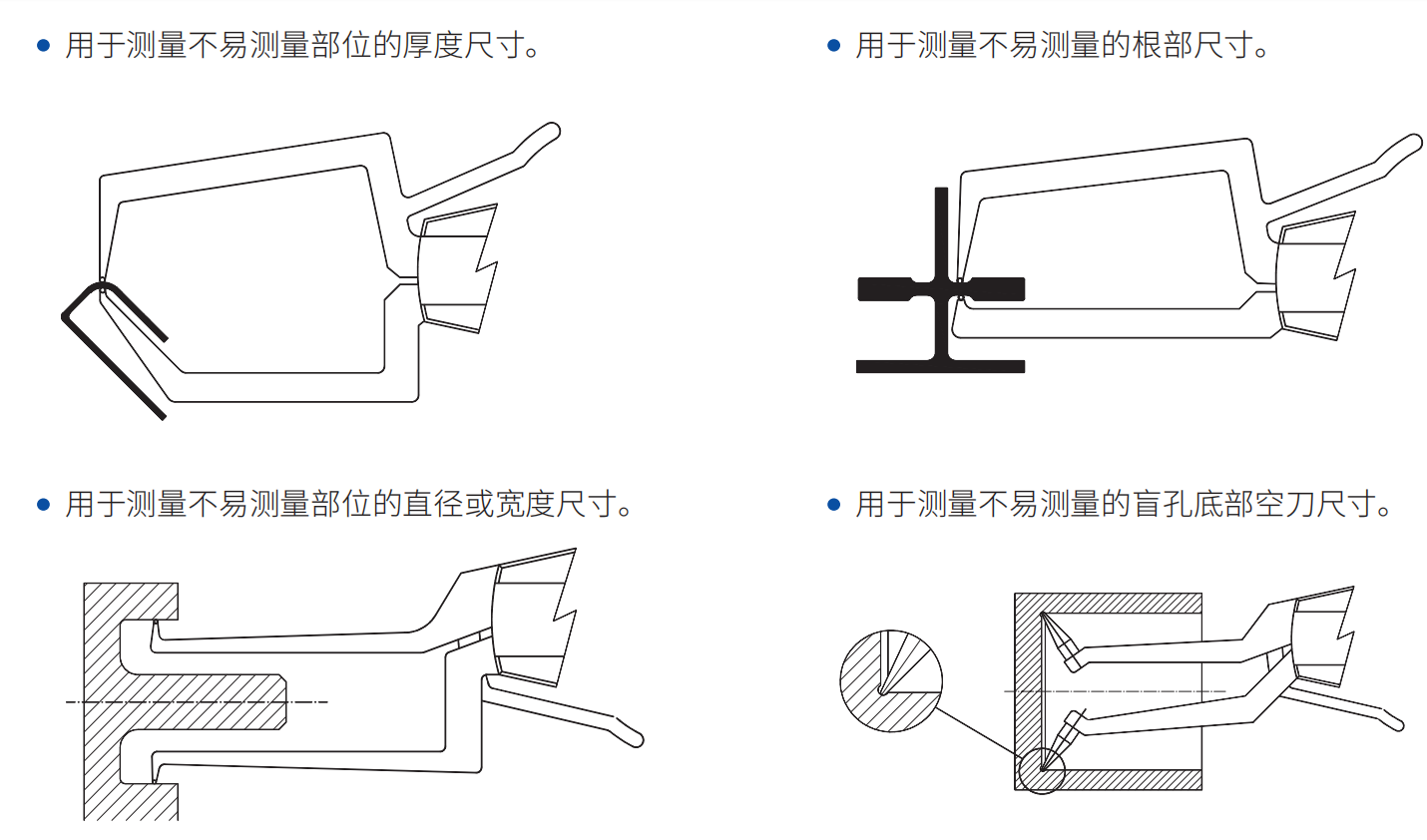 • 用于测量不易测量部位的厚度尺寸。

• 用于测量不易测量的根部尺寸。

• 用于测量不易测量部位的直径或宽度尺寸。

• 用于测量不易测量的盲孔底部空刀尺寸。