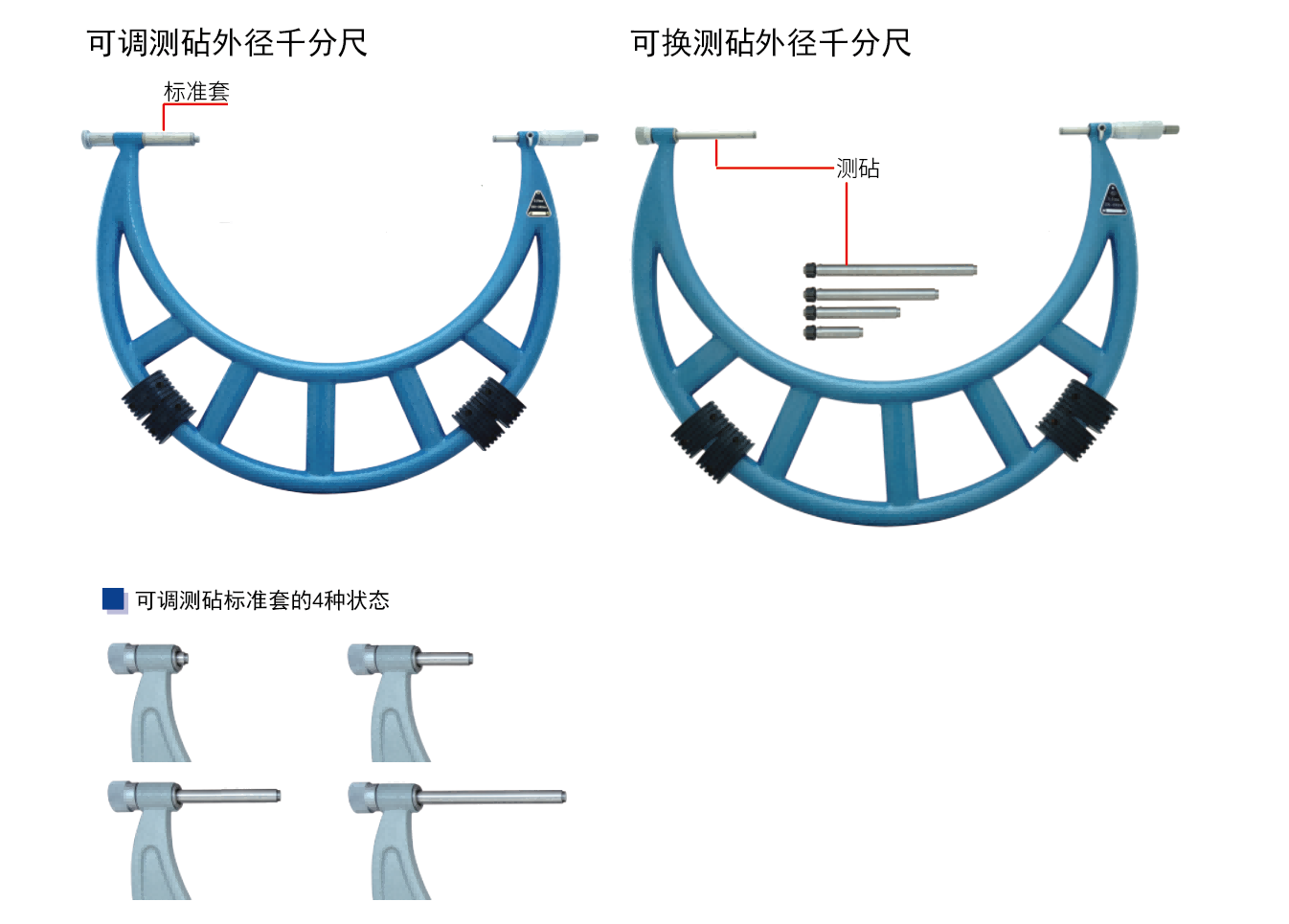 可调测砧外径千分尺

标准套

可换测砧外径千分尺

测砧

可调测砧标准套的4种状态